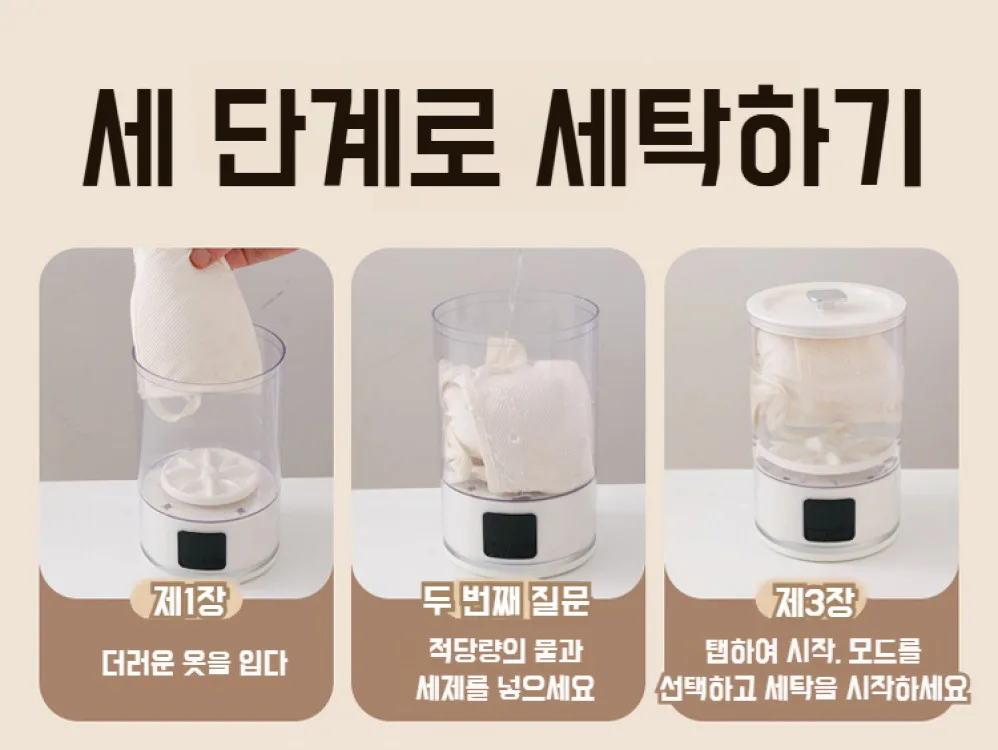 세 단계로 세탁하기

제1장

더러운 옷을 입다

두 번째 질문

적당량의 물과 세제를 넣으세요

제3장

탭하여 시작. 모드를 선택하고 세탁을 시작하세요